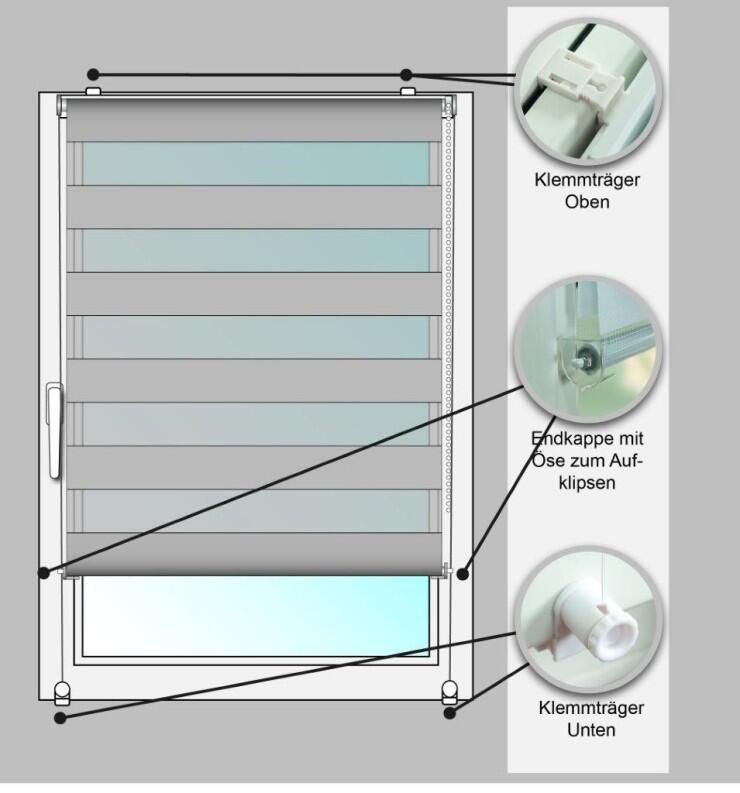 Klemmträger
Oben

Endkappe mit Öse zum Aufklipsen

Klemmträger
Unten